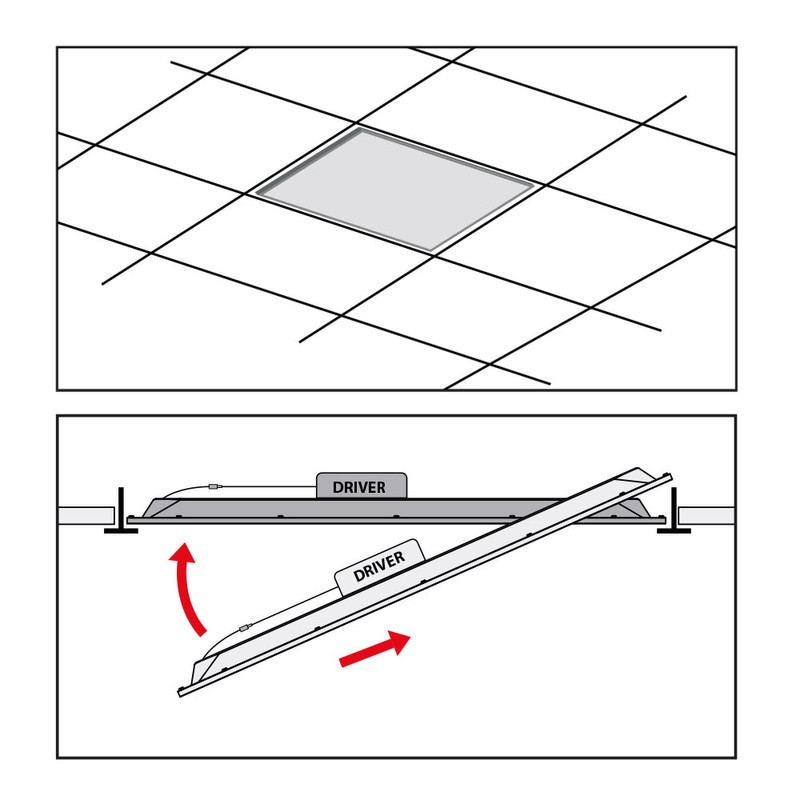 DRIVER

DRIVER